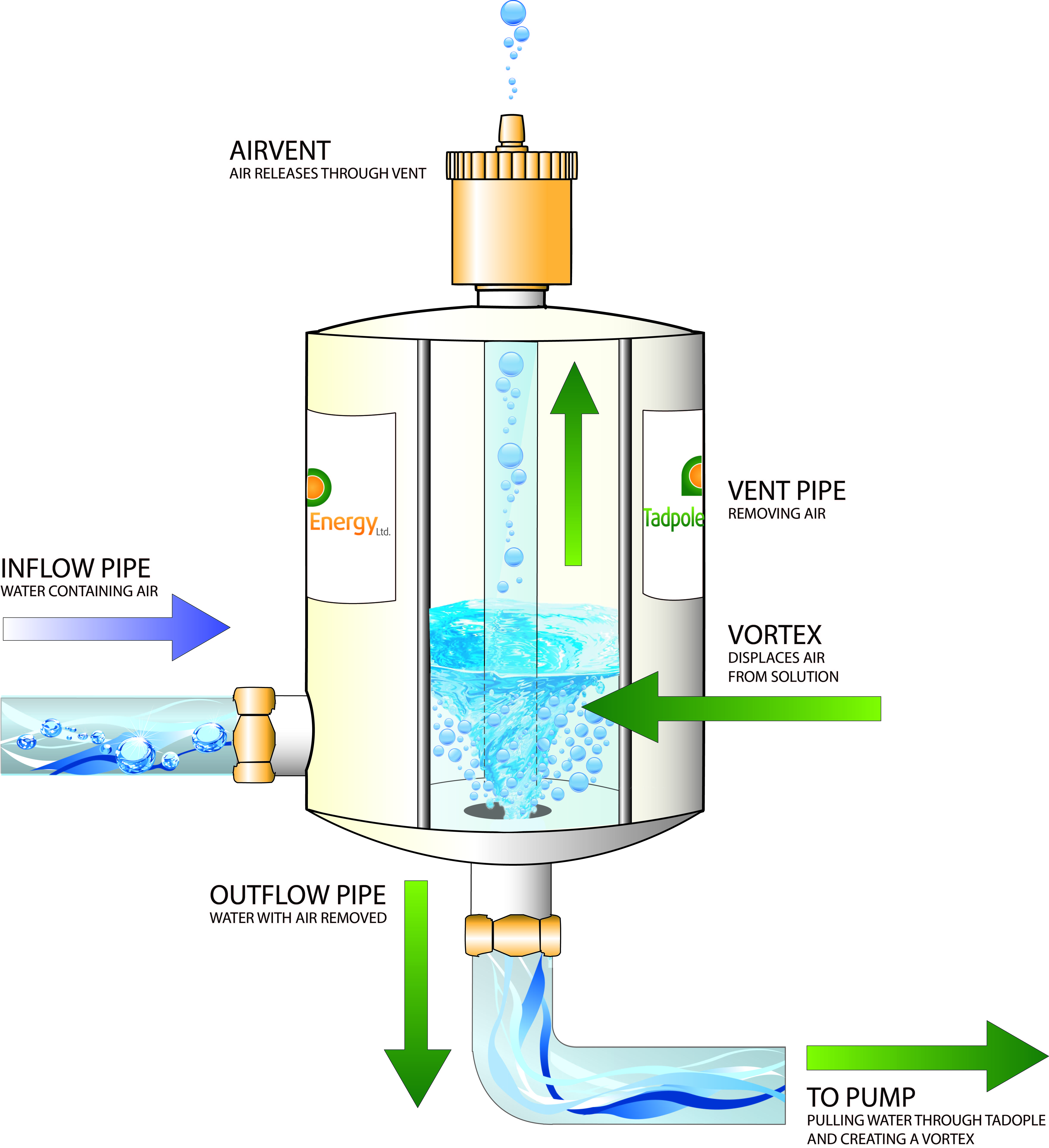 AIRVENT
AIR RELEASES THROUGH VENT

Energy Ltd.

Tadpole

VENT PIPE
REMOVING AIR

INFLOW PIPE
WATER CONTAINING AIR

VORTEX
DISPLACES AIR FROM SOLUTION

OUTFLOW PIPE
WATER WITH AIR REMOVED

TO PUMP
PULLING WATER THROUGH TADOPLE AND CREATING A VORTEX